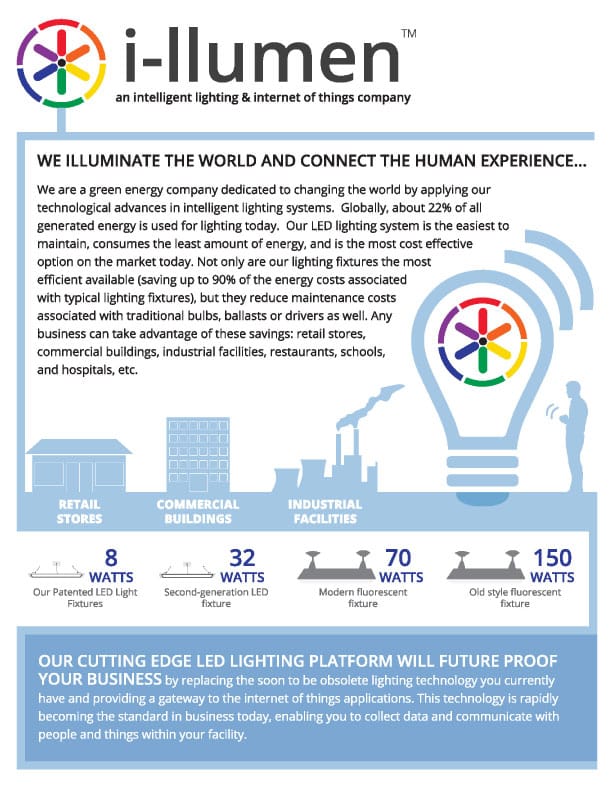 i-llumen™
an intelligent lighting & internet of things company

WE ILLUMINATE THE WORLD AND CONNECT THE HUMAN EXPERIENCE...

We are a green energy company dedicated to changing the world by applying our technological advances in intelligent lighting systems. Globally, about 22% of all generated energy is used for lighting today. Our LED lighting system is the easiest to maintain, consumes the least amount of energy, and is the most cost effective option on the market today. Not only are our lighting fixtures the most efficient available (saving up to 90% of the energy costs associated with typical lighting fixtures), but they reduce maintenance costs associated with traditional bulbs, ballasts or drivers as well. Any business can take advantage of these savings: retail stores, commercial buildings, industrial facilities, restaurants, schools, and hospitals, etc.

RETAIL STORES
COMMERCIAL BUILDINGS
INDUSTRIAL FACILITIES

8 WATTS
Our Patented LED Light Fixtures

32 WATTS
Second-generation LED fixture

70 WATTS
Modern fluorescent fixture

150 WATTS
Old style fluorescent fixture

OUR CUTTING EDGE LED LIGHTING PLATFORM WILL FUTURE PROOF YOUR BUSINESS by replacing the soon to be obsolete lighting technology you currently have and providing a gateway to the internet of things applications. This technology is rapidly becoming the standard in business today, enabling you to collect data and communicate with people and things within your facility.